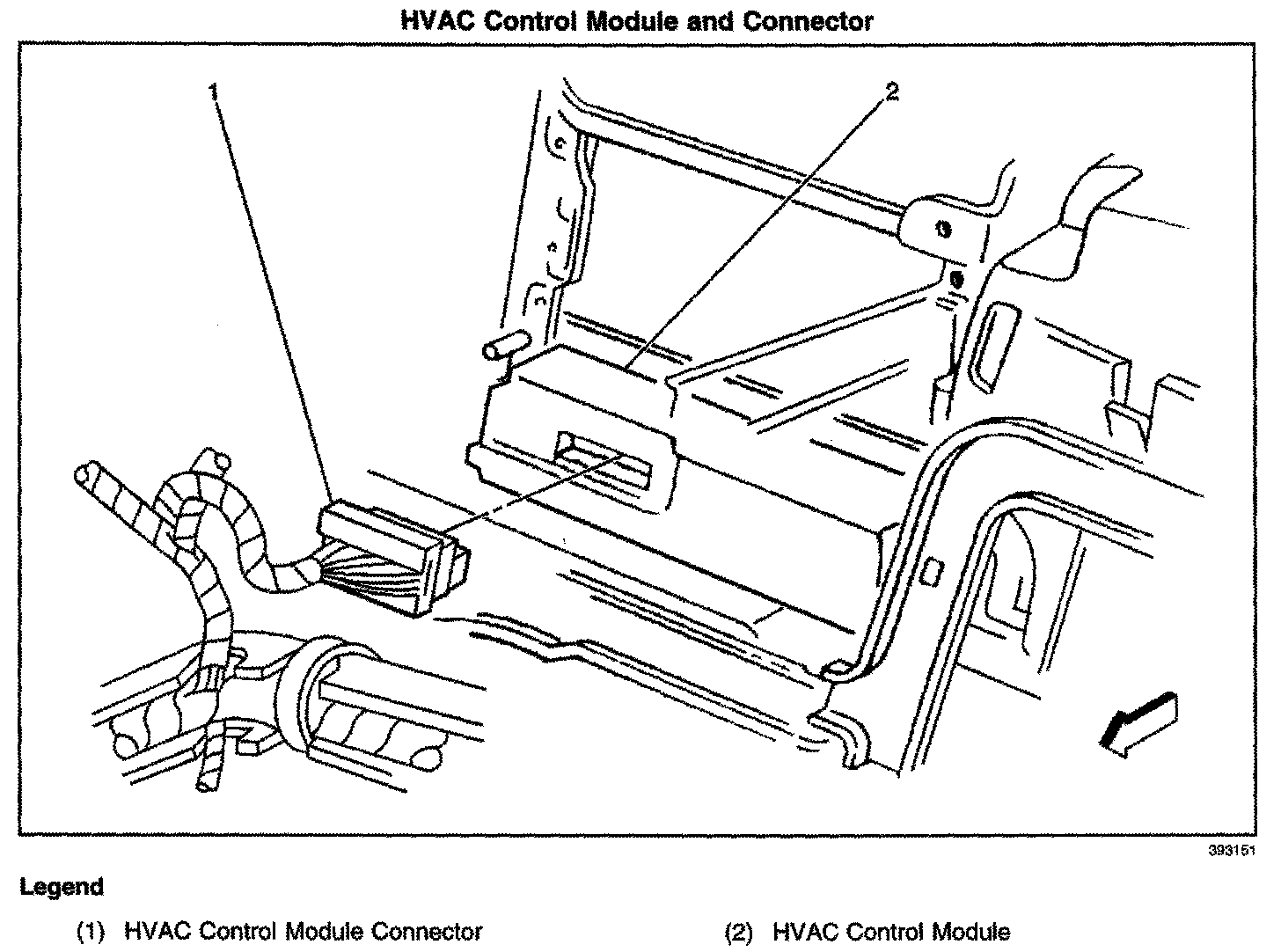 HVAC Control Module and Connector

1

2

393151

Legend

(1) HVAC Control Module Connector

(2) HVAC Control Module