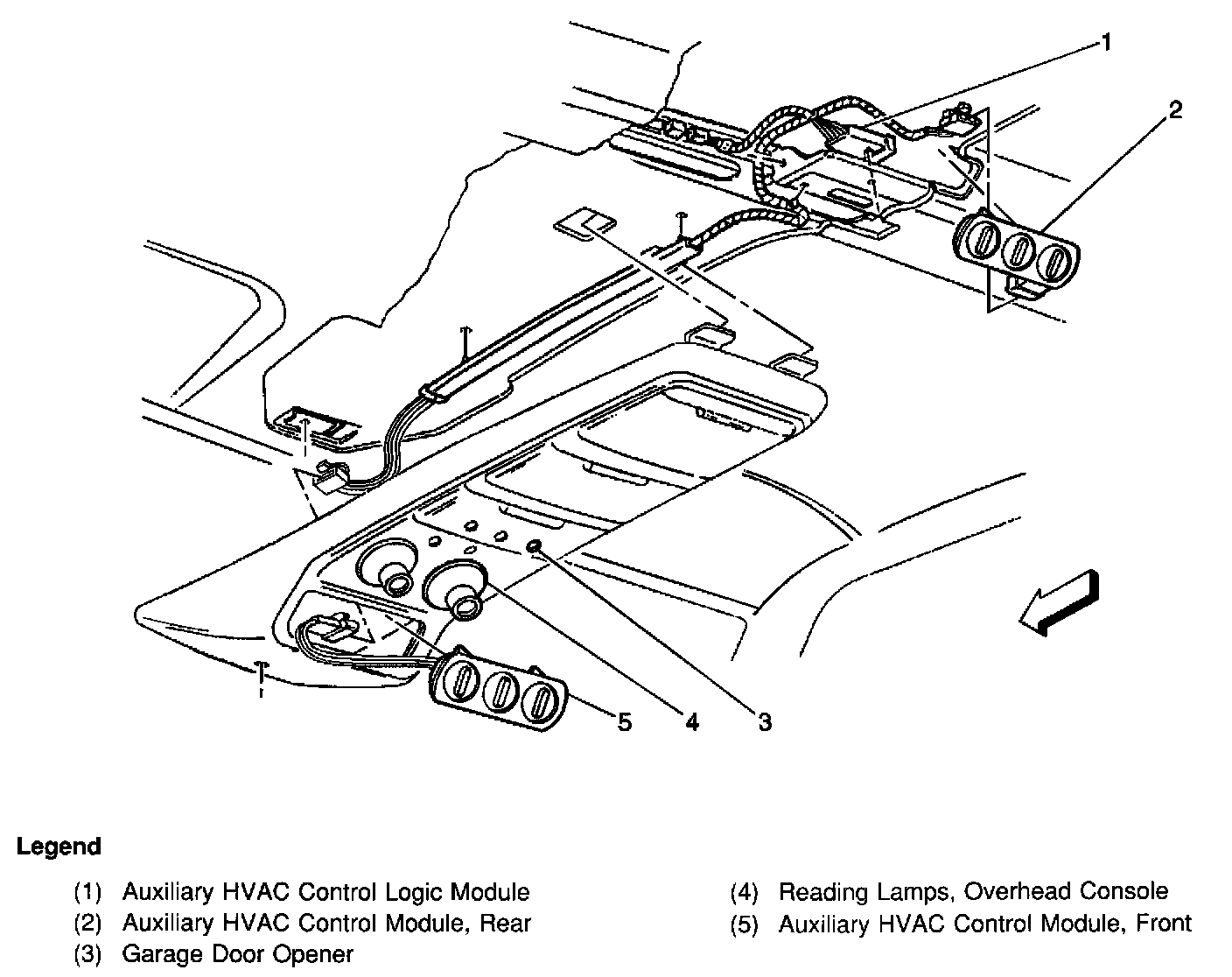 1

2

5

4

3

Legend

(1) Auxiliary HVAC Control Logic Module
(2) Auxiliary HVAC Control Module, Rear
(3) Garage Door Opener

(4) Reading Lamps, Overhead Console
(5) Auxiliary HVAC Control Module, Front