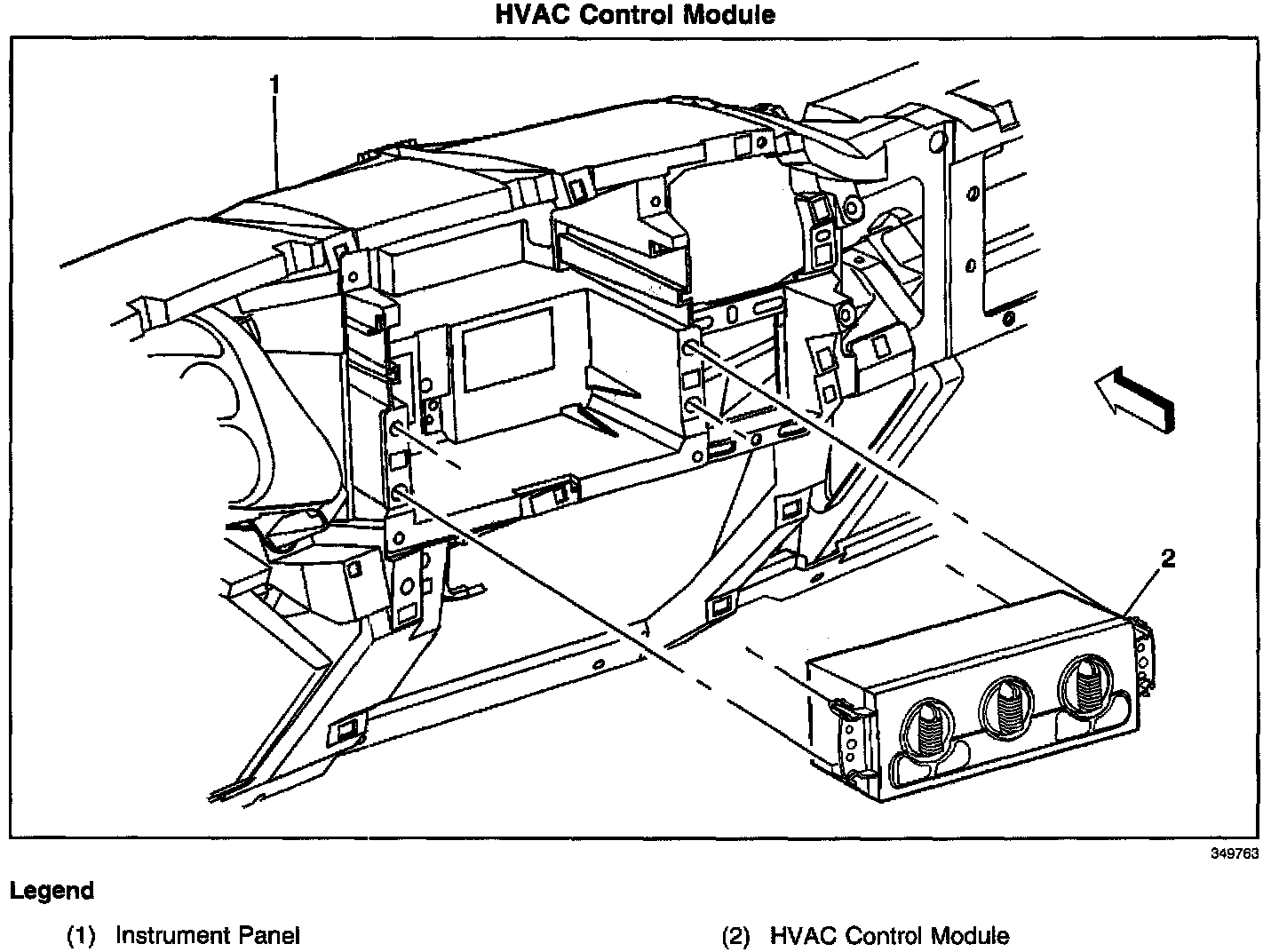 HVAC Control Module

1

2

349763

Legend

(1) Instrument Panel

(2) HVAC Control Module