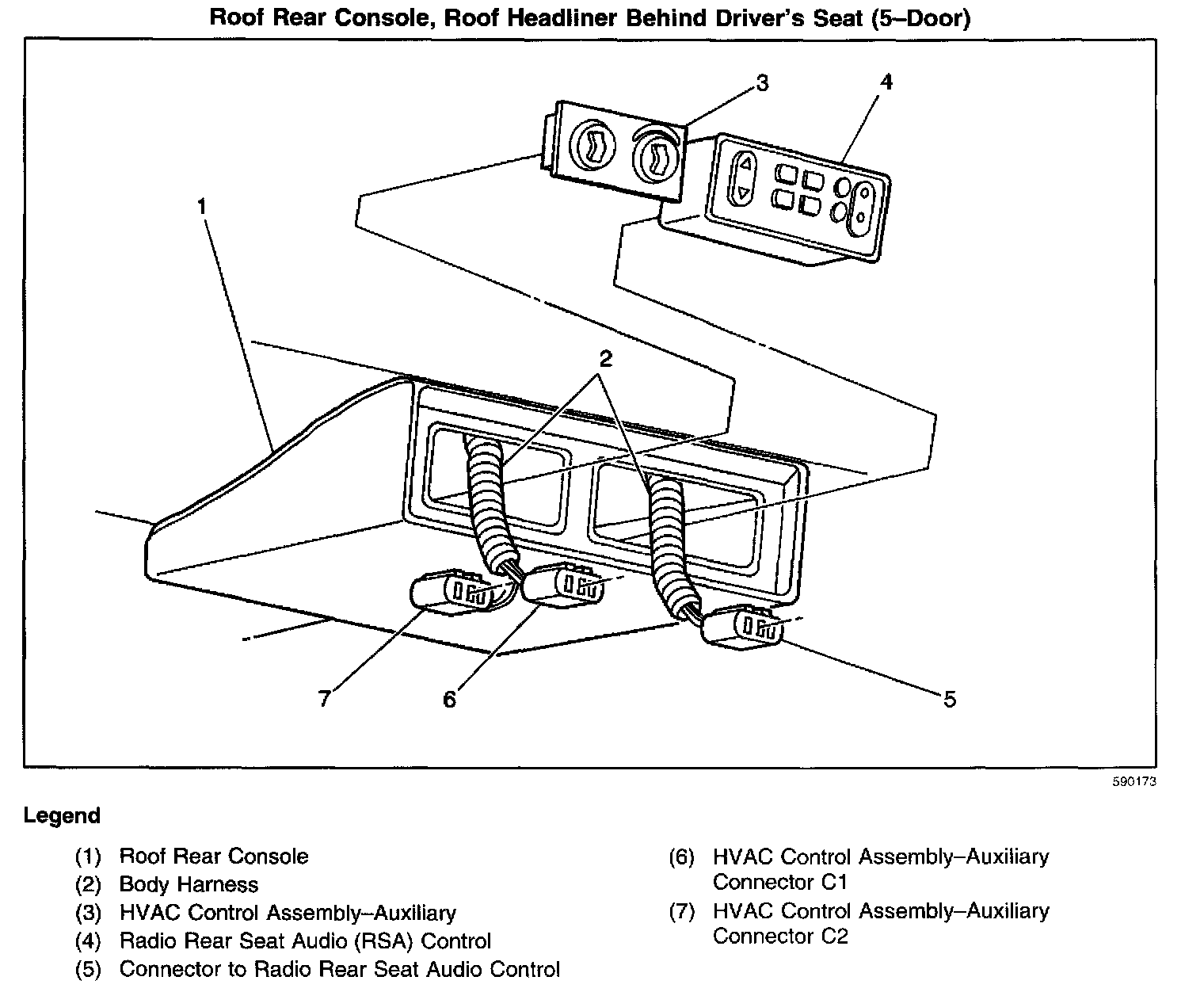 Roof Rear Console, Roof Headliner Behind Driver's Seat (5–Door)

3
4
1
2
7
6
5

590173

Legend

(1) Roof Rear Console
(2) Body Harness
(3) HVAC Control Assembly–Auxiliary
(4) Radio Rear Seat Audio (RSA) Control
(5) Connector to Radio Rear Seat Audio Control

(6) HVAC Control Assembly–Auxiliary Connector C1
(7) HVAC Control Assembly–Auxiliary Connector C2