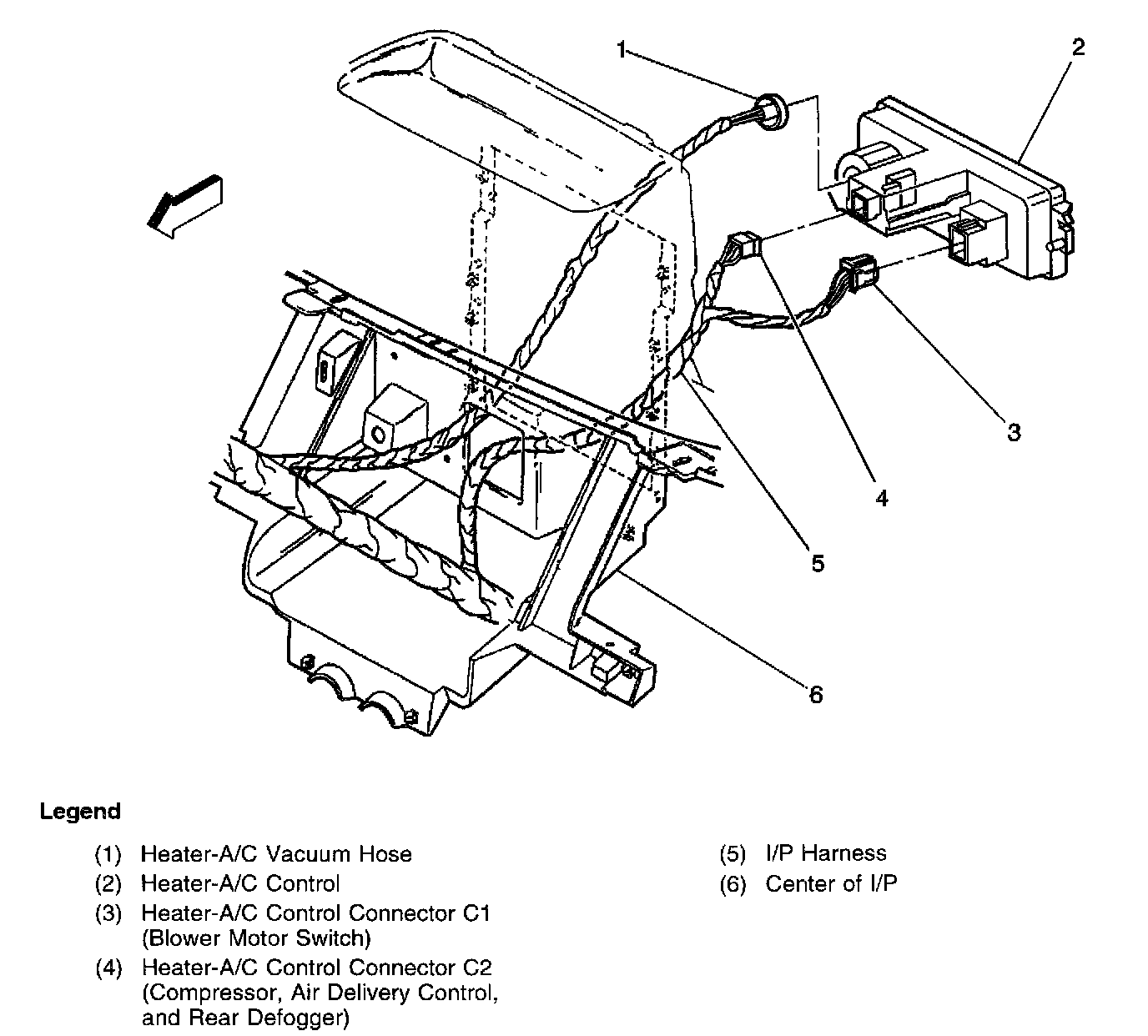 1
2
3
4
5
6

Legend

(1) Heater-A/C Vacuum Hose
(2) Heater-A/C Control
(3) Heater-A/C Control Connector C1 (Blower Motor Switch)
(4) Heater-A/C Control Connector C2 (Compressor, Air Delivery Control, and Rear Defogger)

(5) I/P Harness
(6) Center of I/P