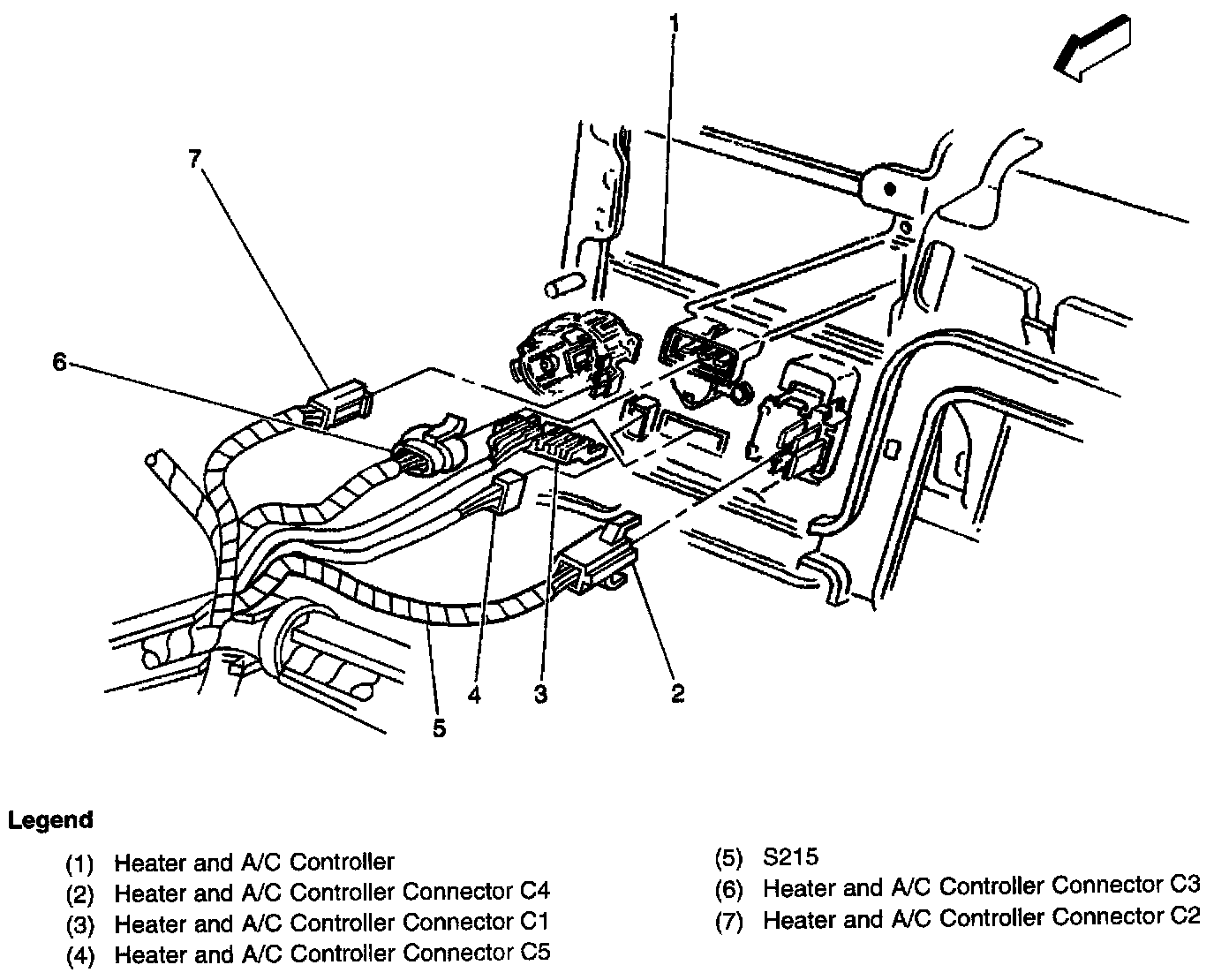 1
7
6
4
3
2
5

Legend

(1) Heater and A/C Controller
(2) Heater and A/C Controller Connector C4
(3) Heater and A/C Controller Connector C1
(4) Heater and A/C Controller Connector C5

(5) S215
(6) Heater and A/C Controller Connector C3
(7) Heater and A/C Controller Connector C2