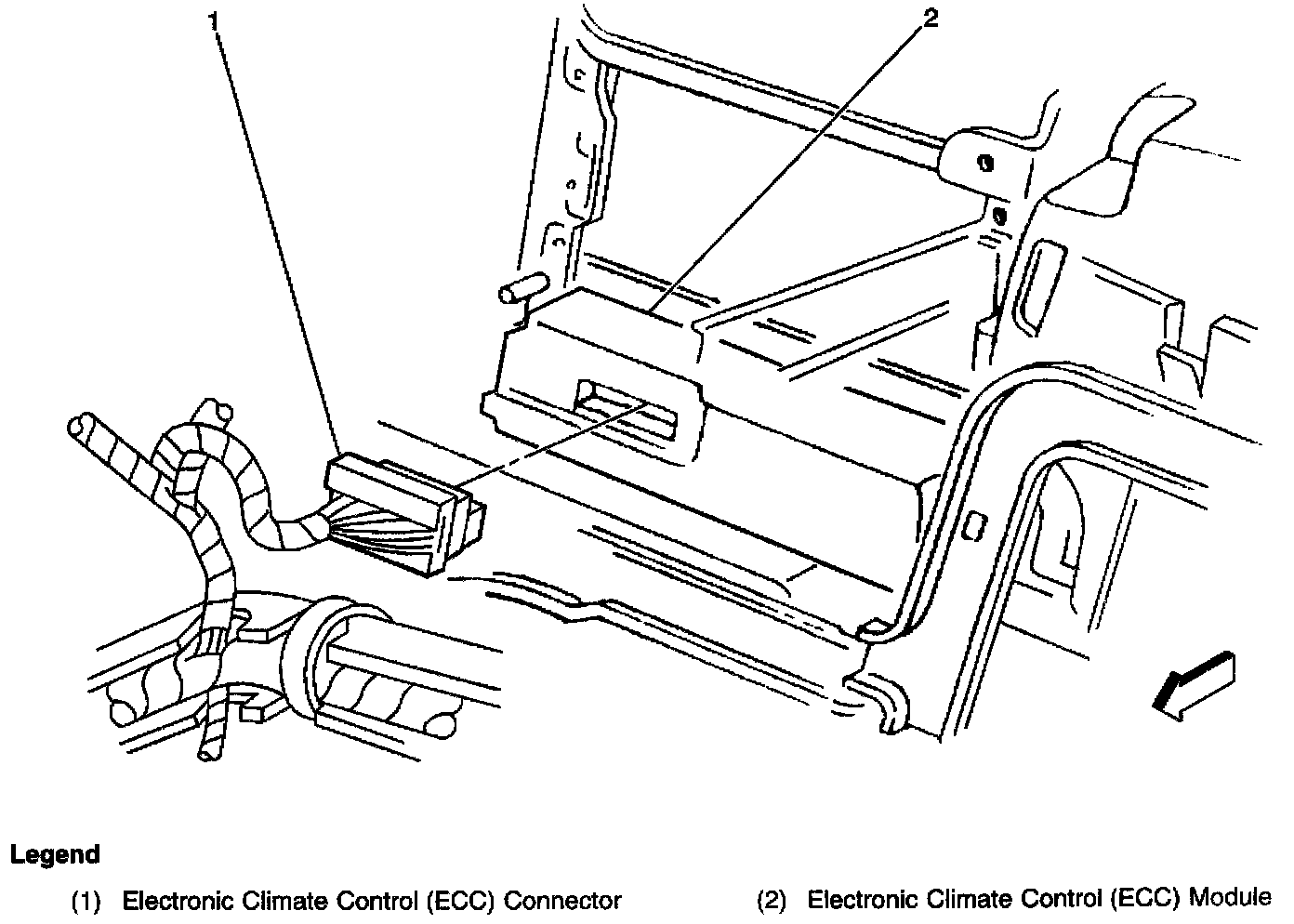 1

2

Legend

(1) Electronic Climate Control (ECC) Connector

(2) Electronic Climate Control (ECC) Module