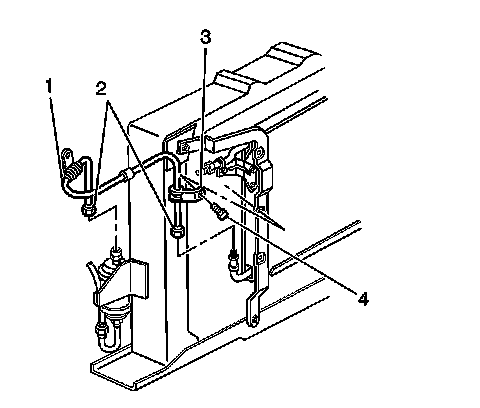 1
2
3
4