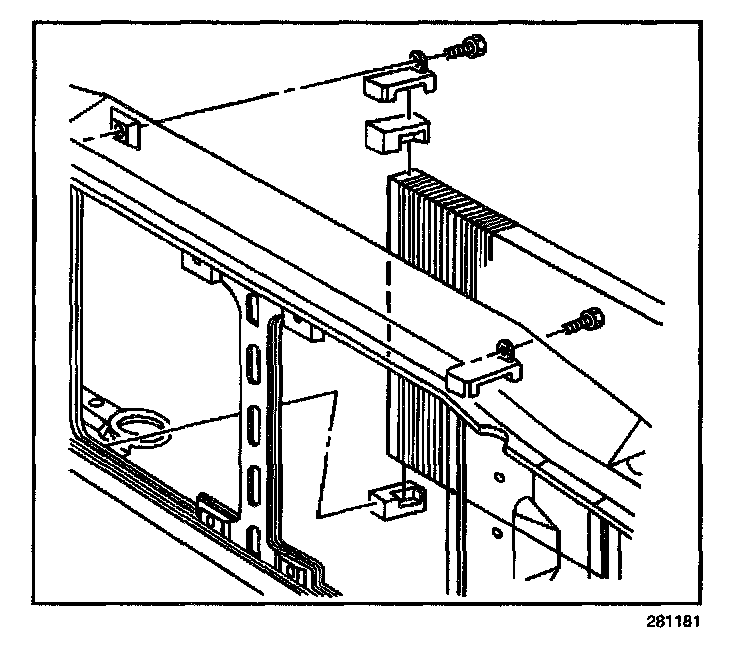 281181