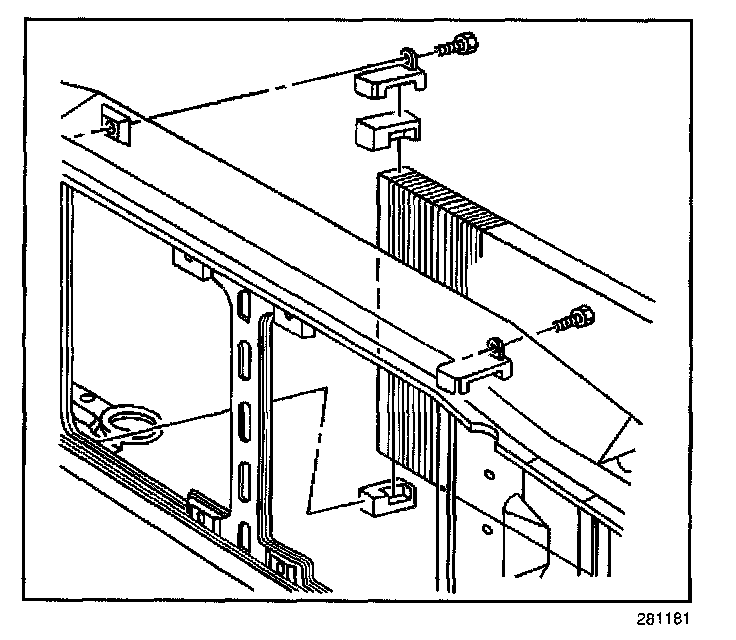 281181