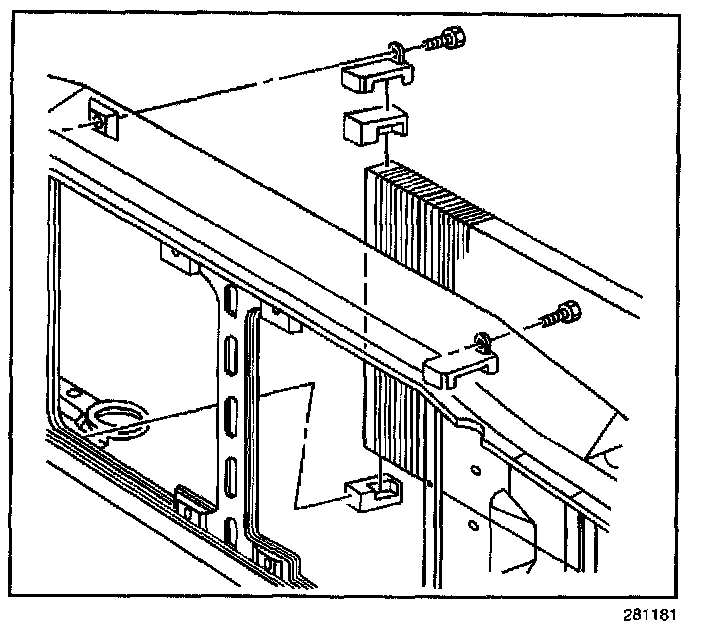 281181