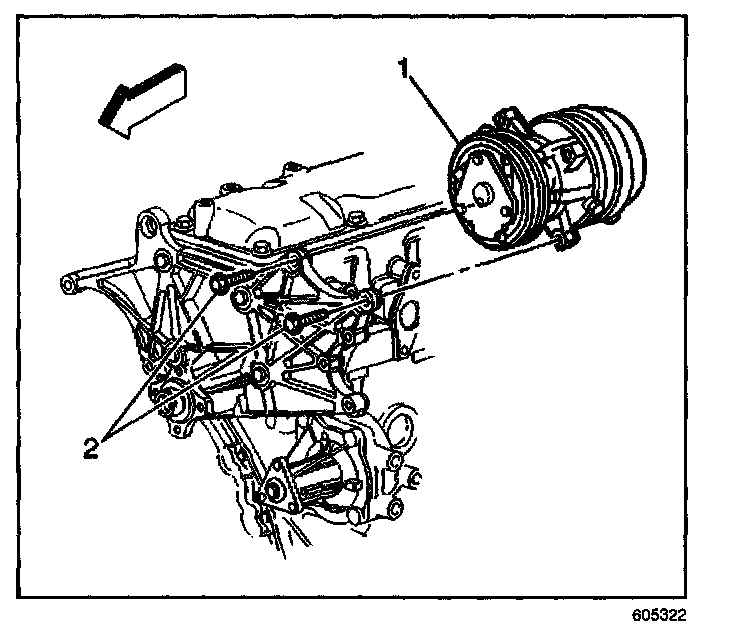 1

2

605322