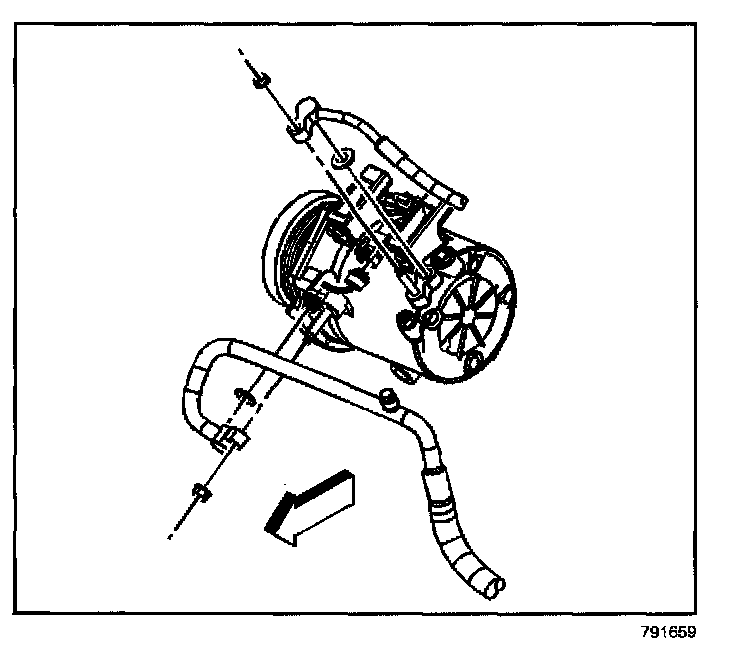 791659