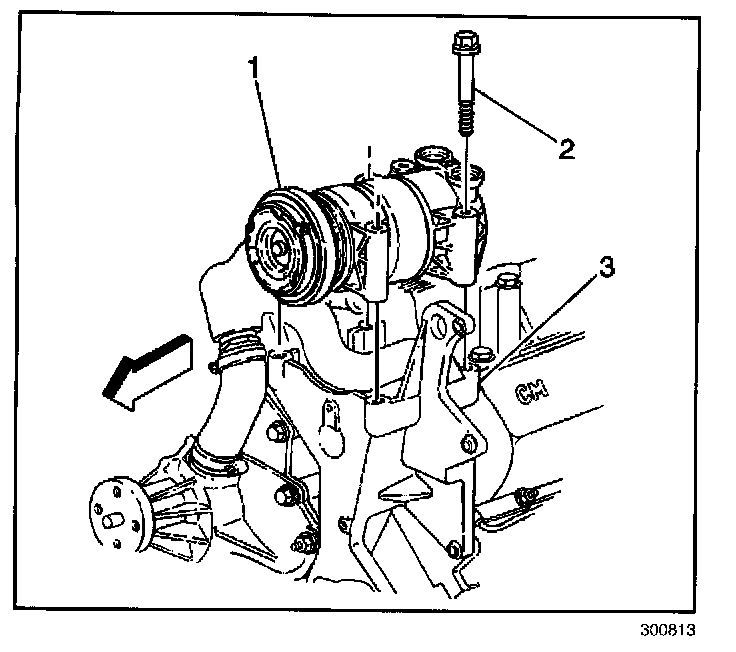 1
2
3
GM
300813