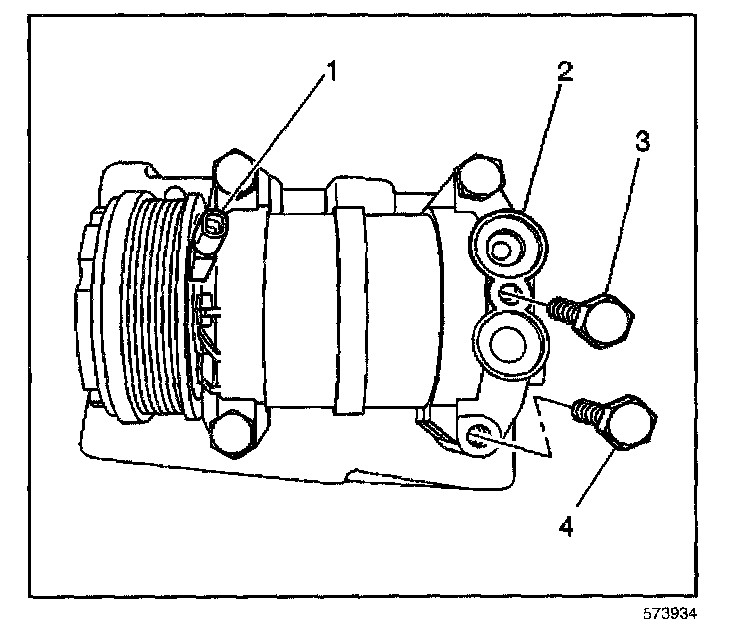 1
2
3
4
573934