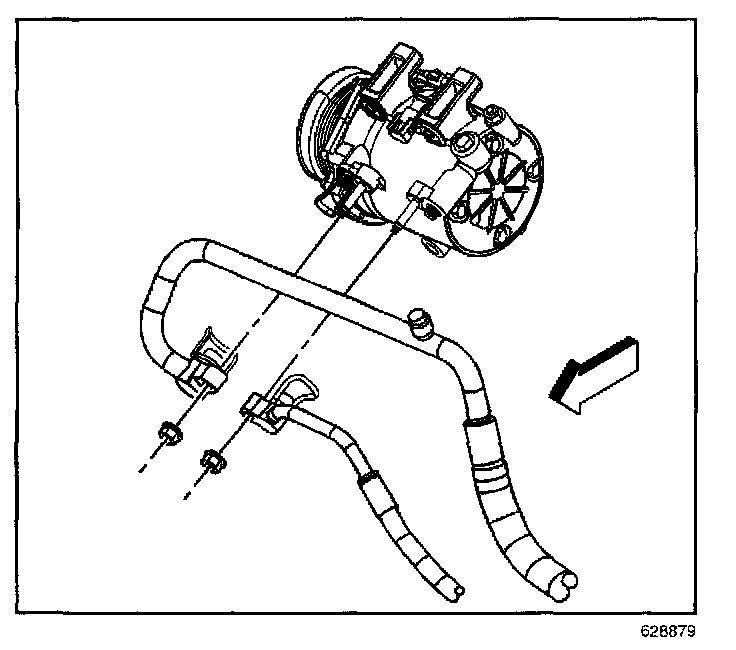 628879