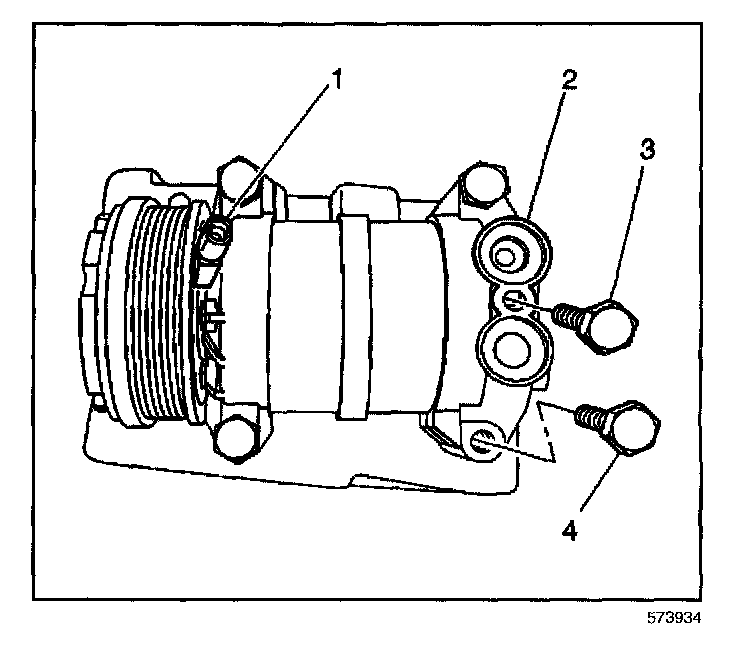 1
2
3
4
573934