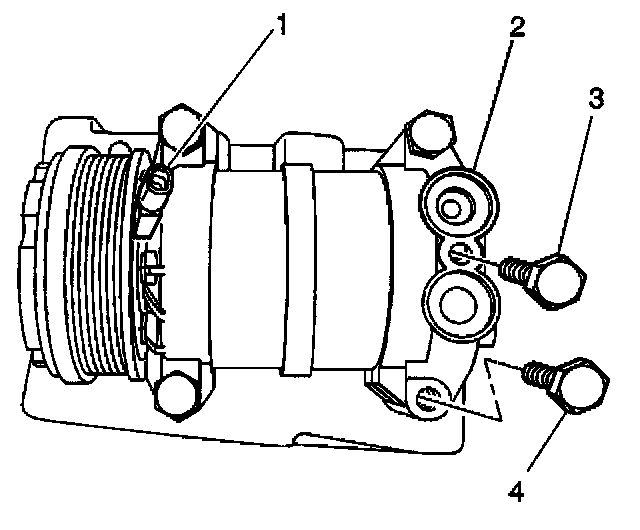 1
2
3
4