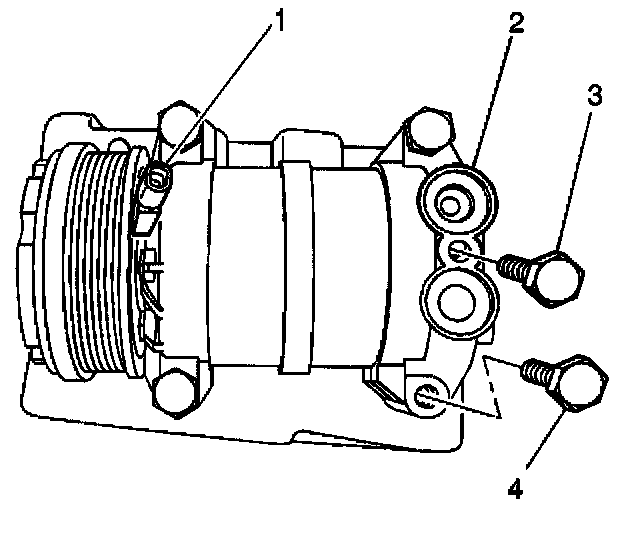 1
2
3
4