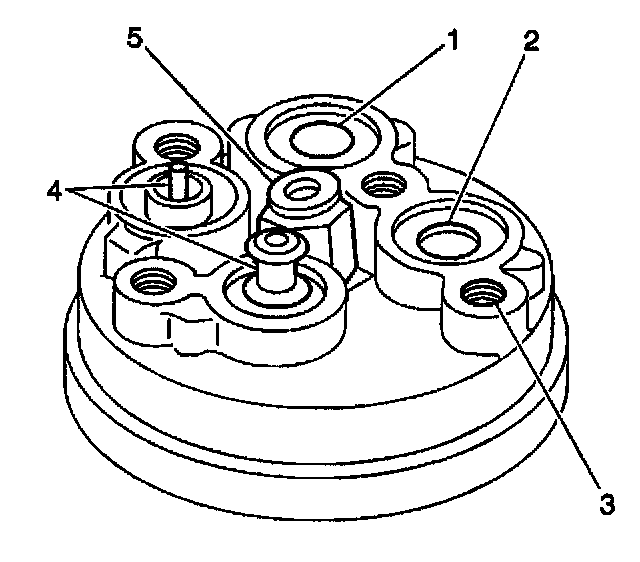 5
1
2
4
3