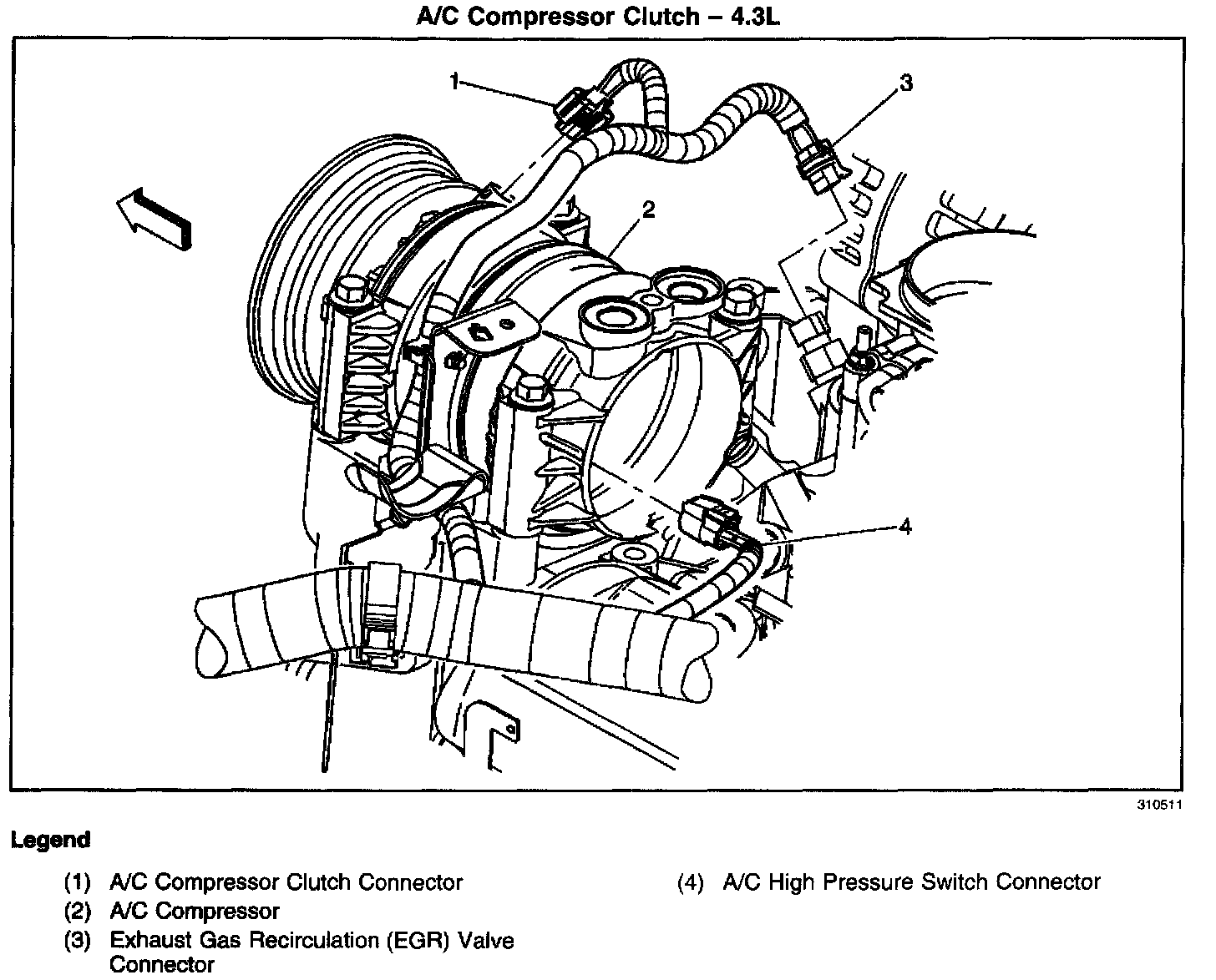 A/C Compressor Clutch – 4.3L

1

3

2

4

310511

Legend

(1) A/C Compressor Clutch Connector
(2) A/C Compressor
(3) Exhaust Gas Recirculation (EGR) Valve Connector

(4) A/C High Pressure Switch Connector