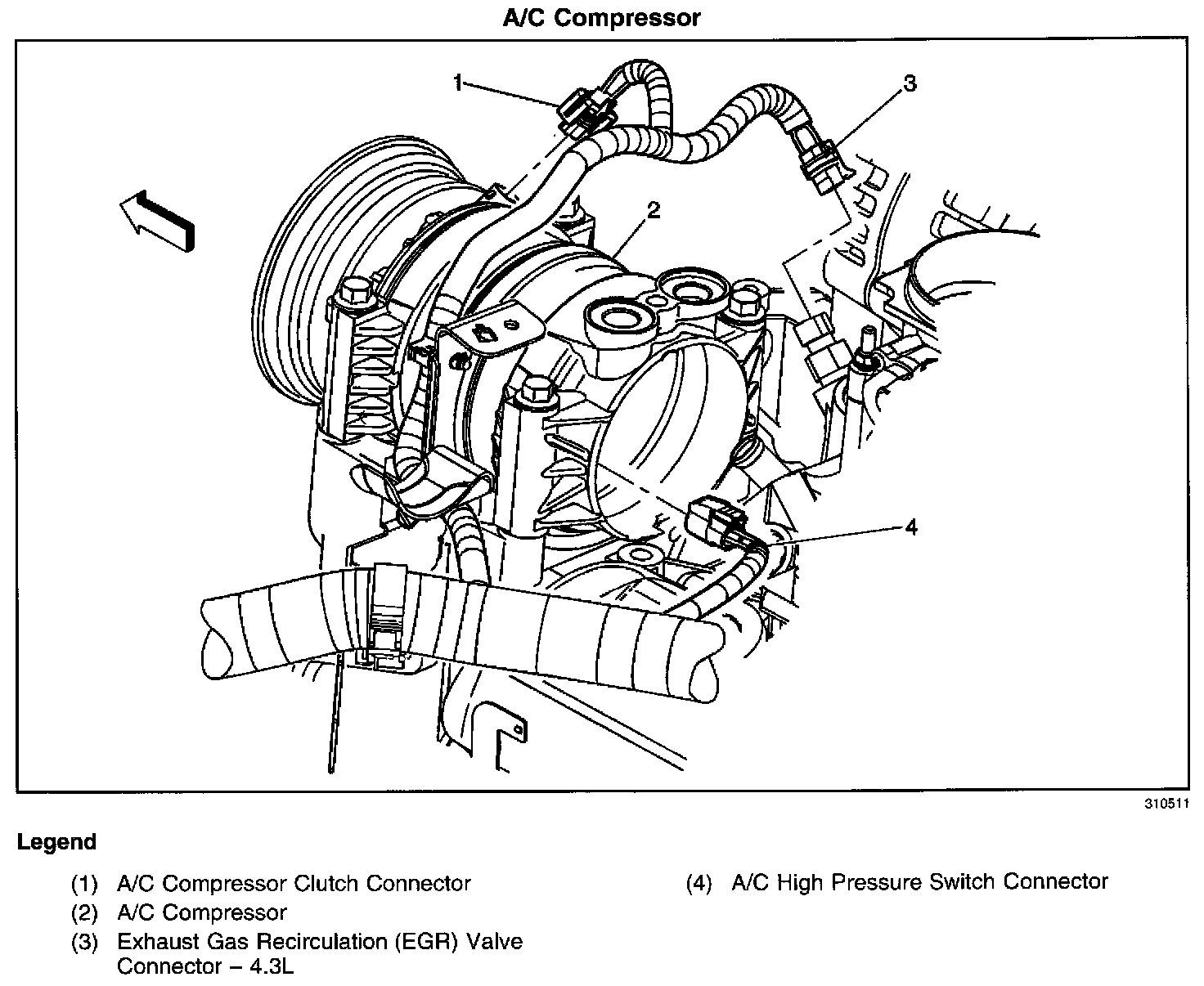 A/C Compressor

1

3

2

4

310511

Legend

(1) A/C Compressor Clutch Connector
(2) A/C Compressor
(3) Exhaust Gas Recirculation (EGR) Valve Connector – 4.3L

(4) A/C High Pressure Switch Connector