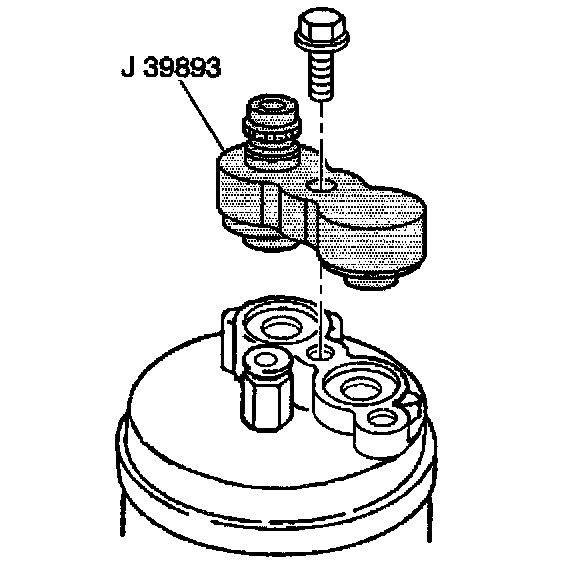 J 39893