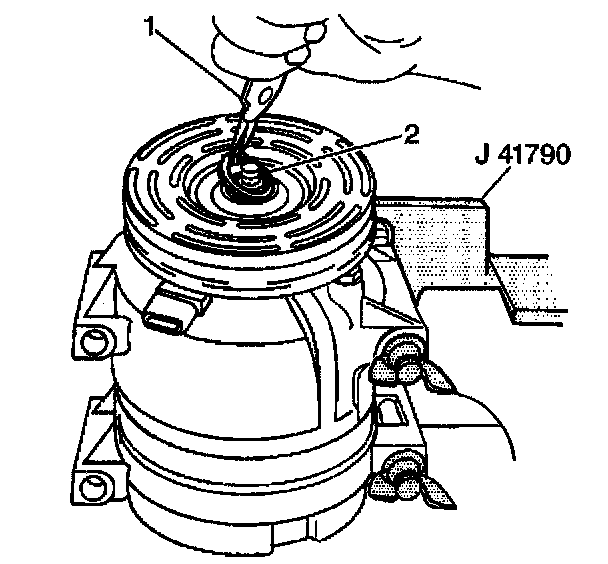 1
2
J 41790