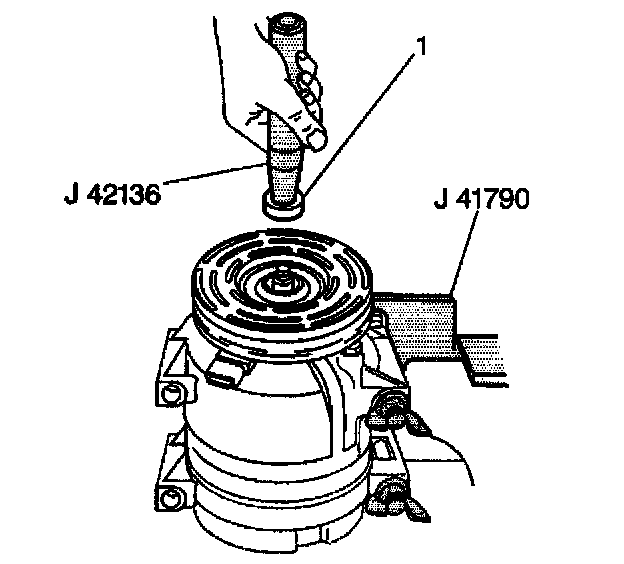 1

J 42136

J 41790