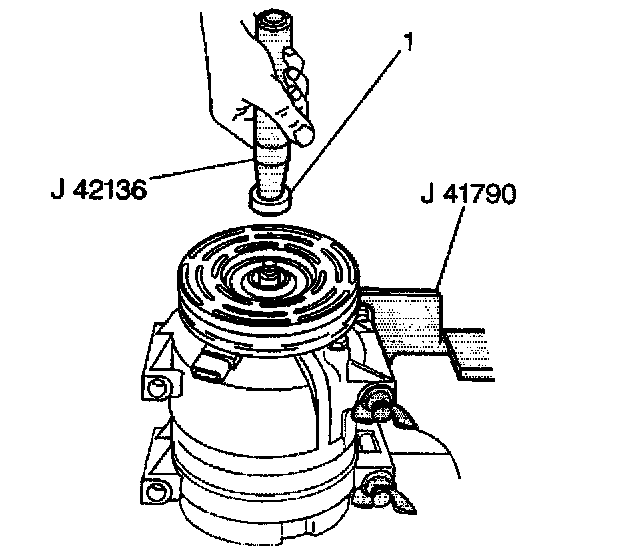 1

J 42136

J 41790