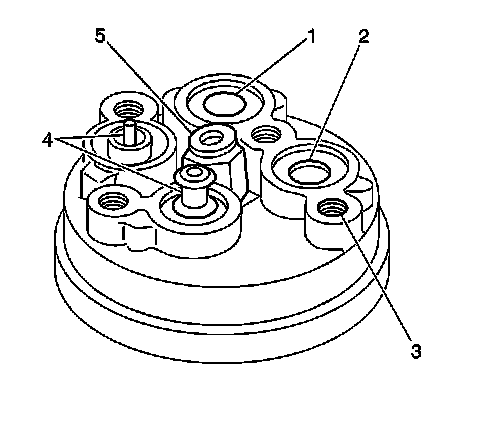 5
1
2
4
3