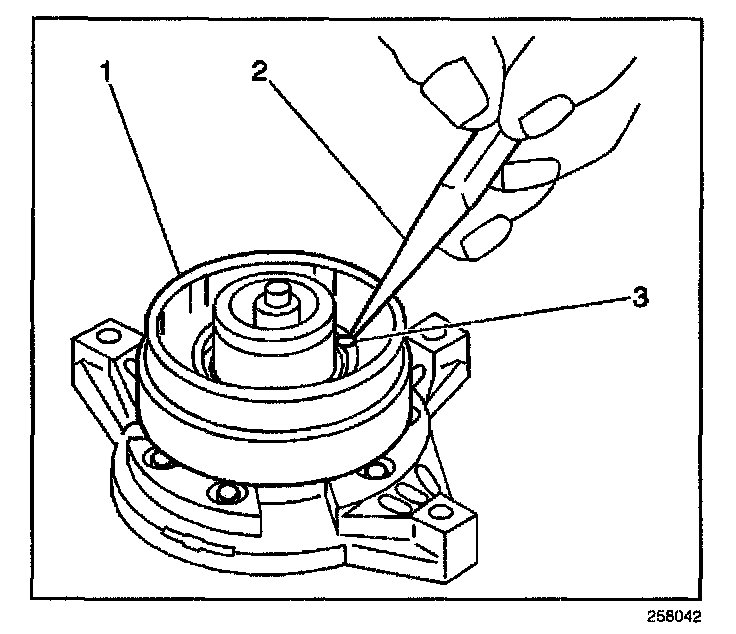 1
2
3
258042