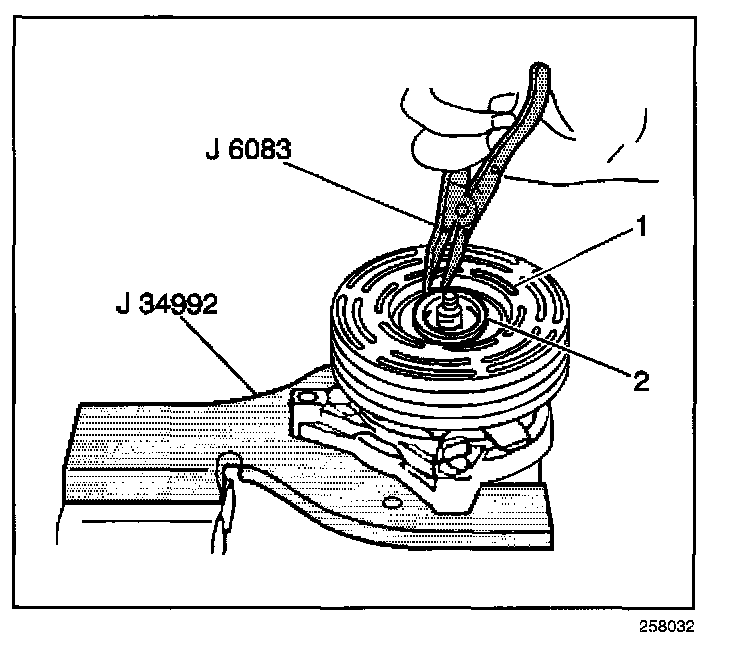 J 6083

1

J 34992

2

258032