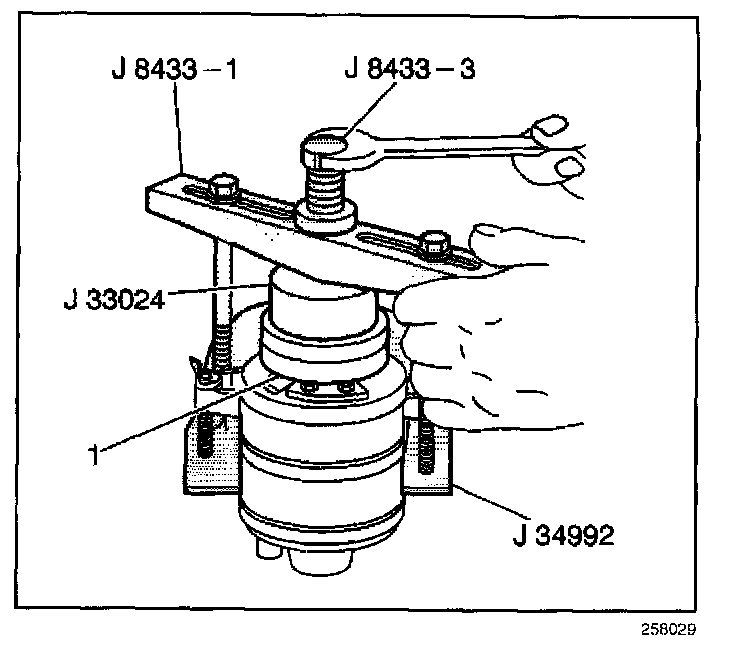 J 8433 – 1
J 8433 – 3
J 33024
1
J 34992
258029