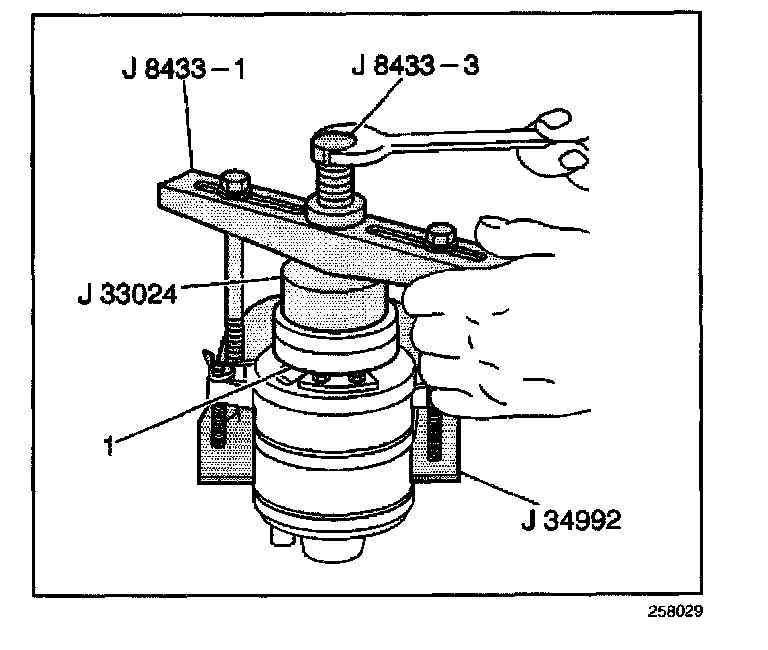 J 8433 – 1
J 8433 – 3
J 33024
1
J 34992
258029