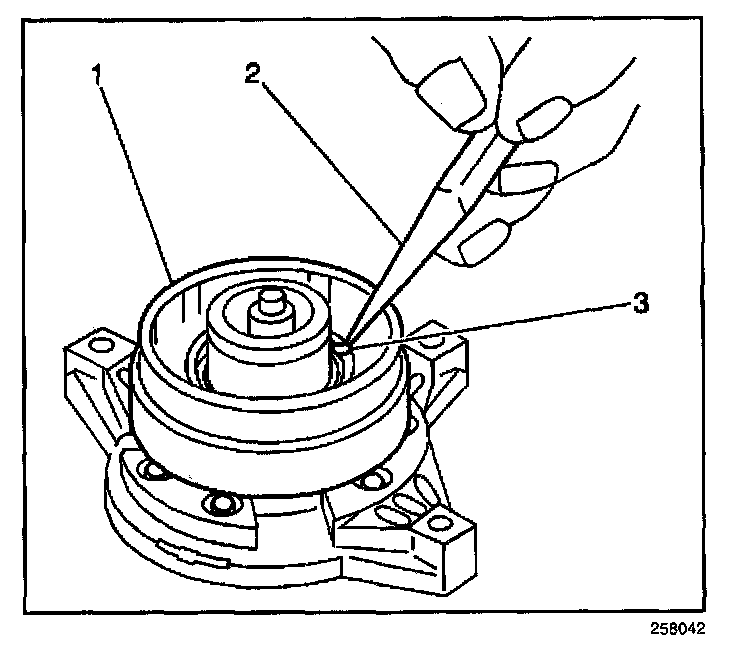 1
2
3
258042