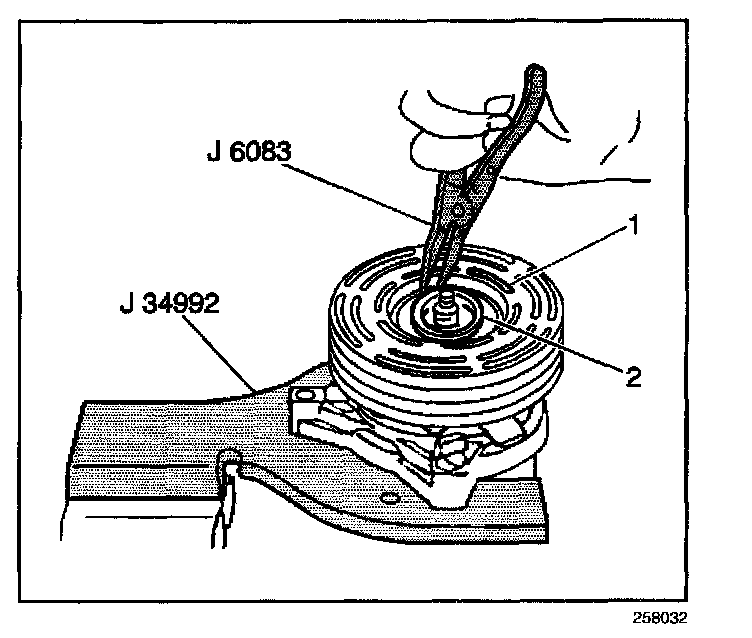 J 6083

1

J 34992

2

258032