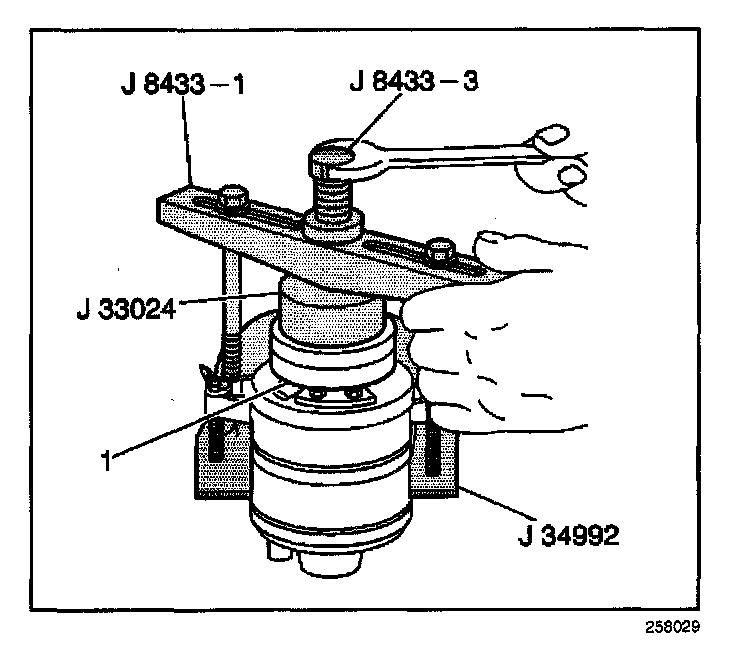 J 8433 – 1

J 8433 – 3

J 33024

1

J 34992

258029