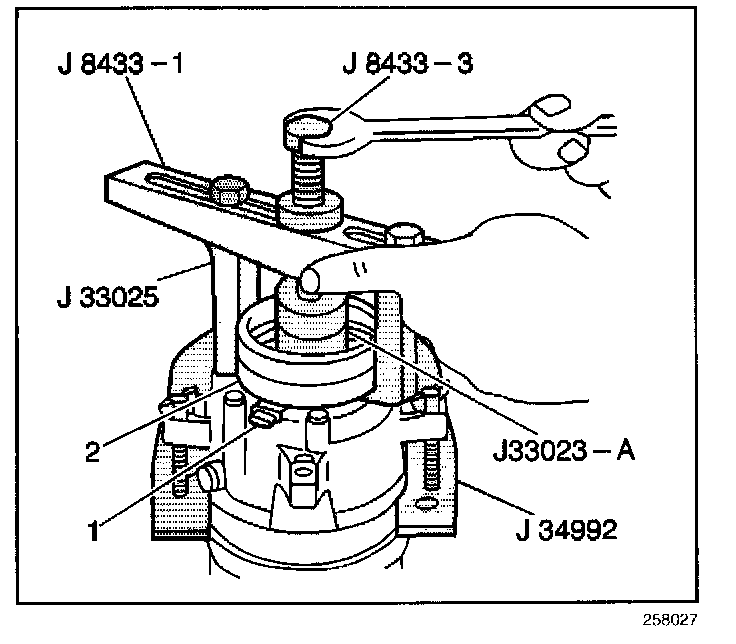 J 8433 – 1
J 8433 – 3
J 33025
2
1
J33023 – A
J 34992
258027