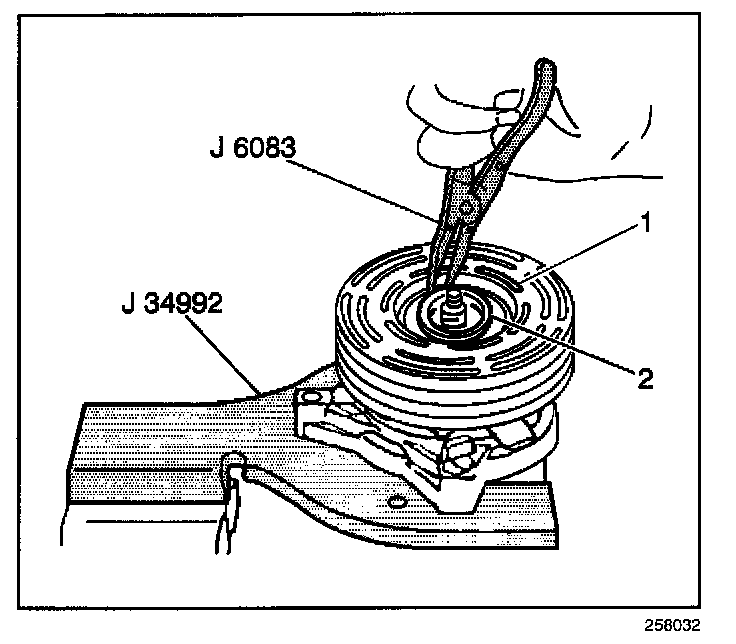 J 6083

1

J 34992

2

258032