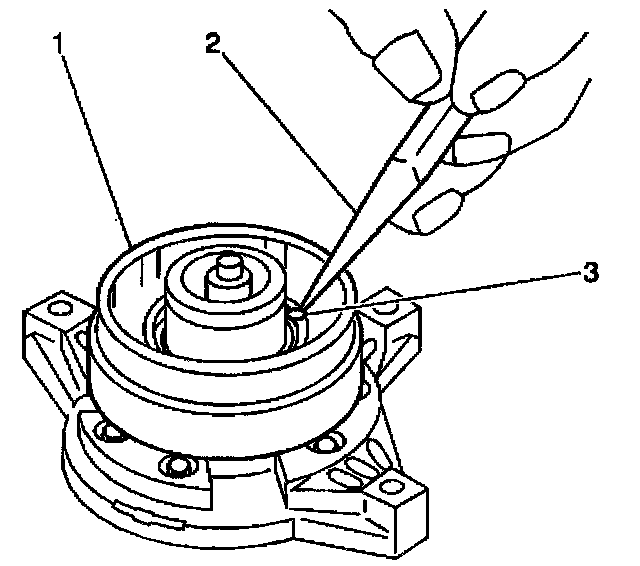 1
2
3