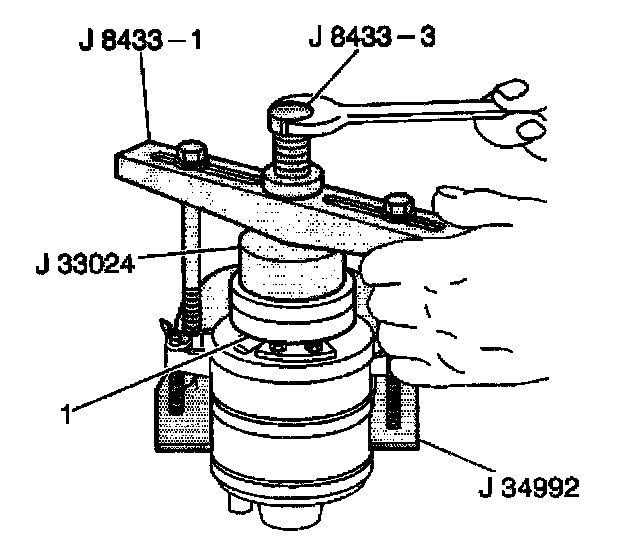 J 8433 – 1
J 8433 – 3
J 33024
1
J 34992