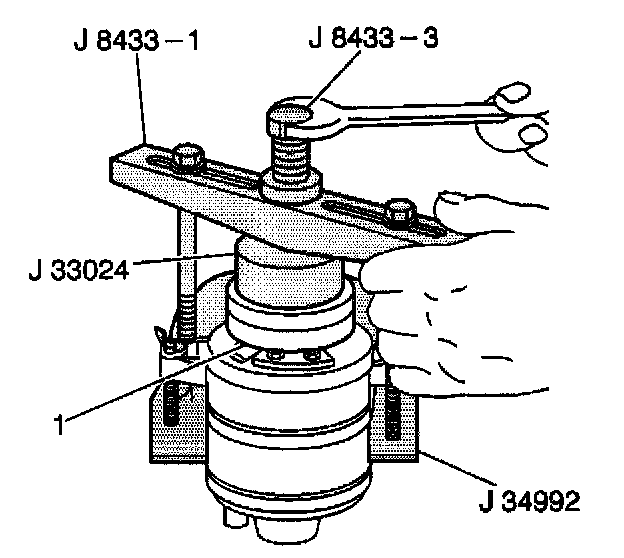 J 8433 – 1
J 8433 – 3
J 33024
1
J 34992