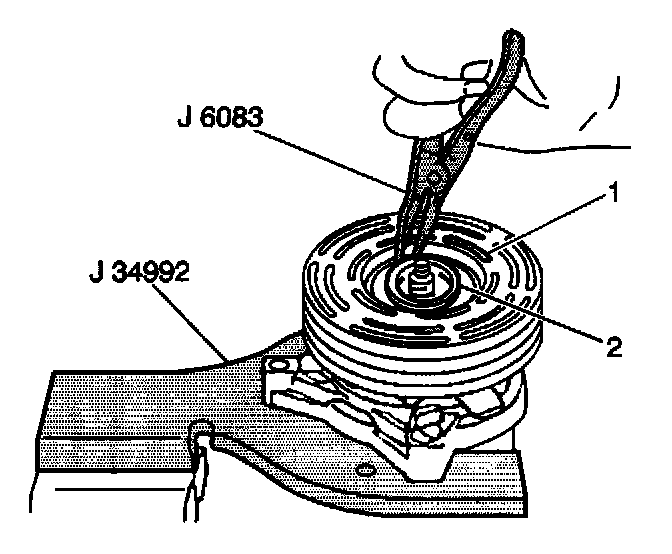 J 6083

1

J 34992

2