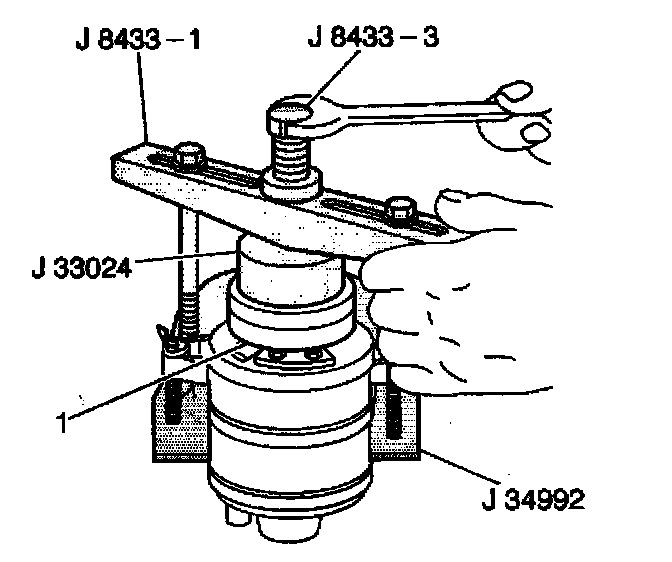 J 8433 – 1
J 8433 – 3
J 33024
1
J 34992