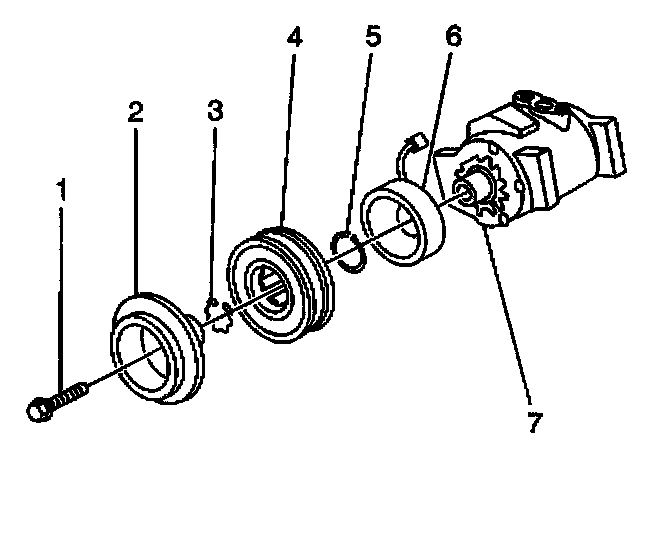 1
2
3
4
5
6
7