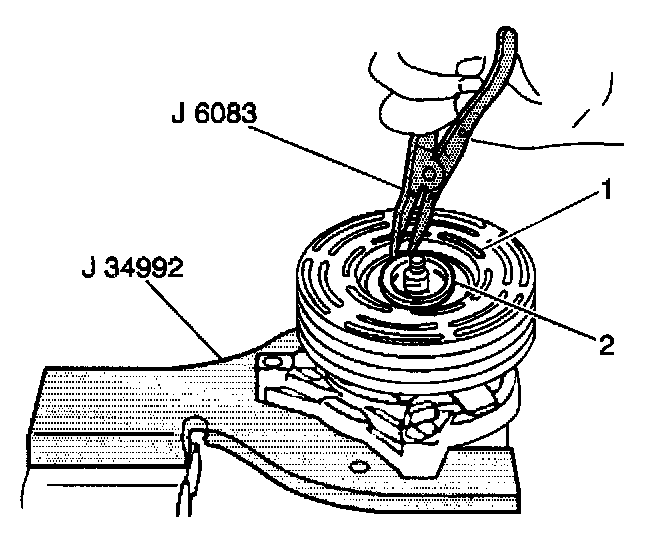 J 6083
1
J 34992
2