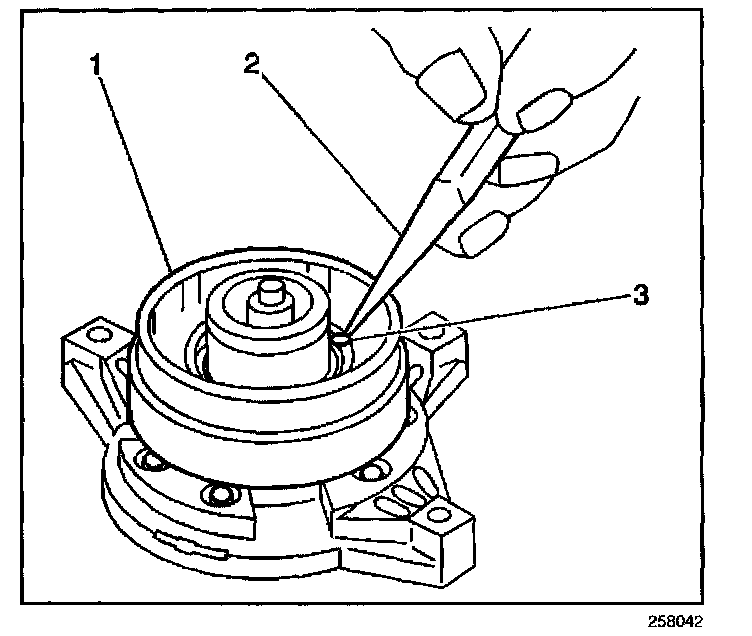 1
2
3
258042