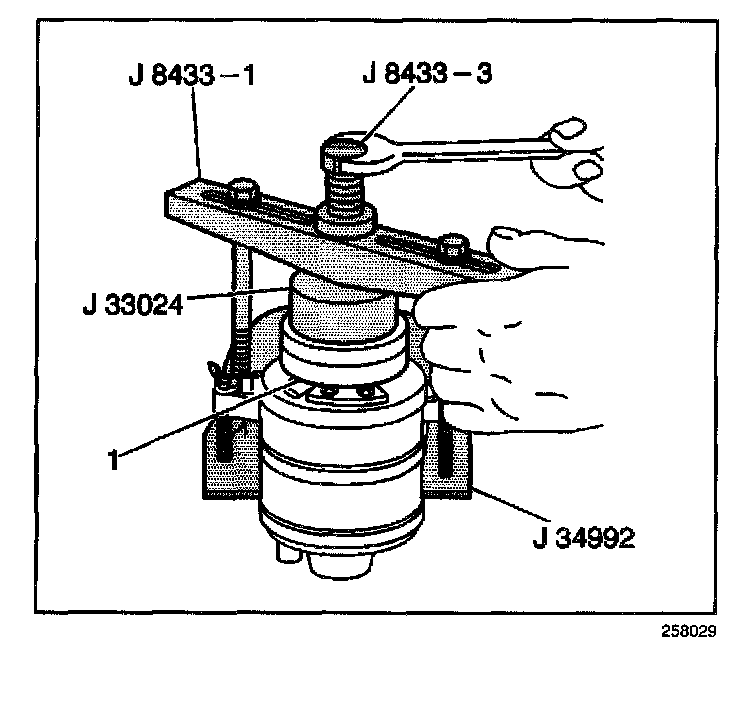 J 8433 – 1

J 8433 – 3

J 33024

1

J 34992

258029