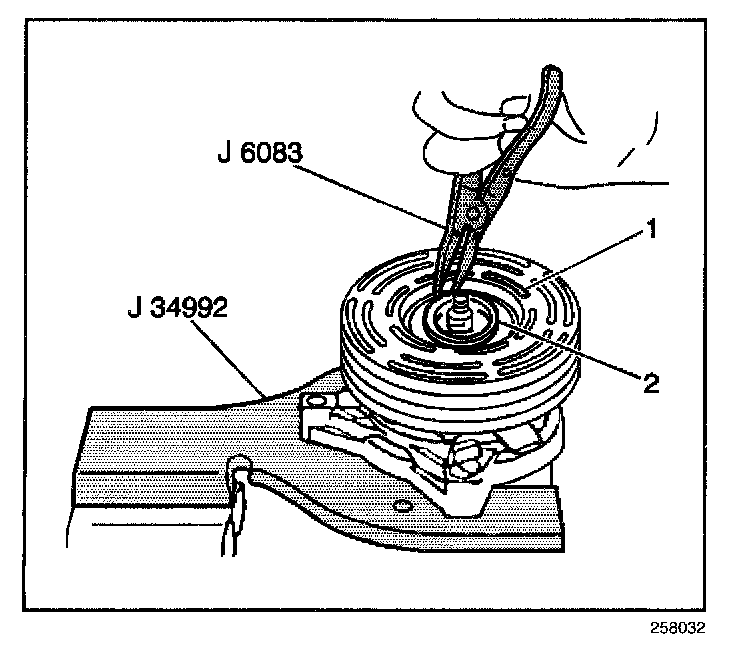 J 6083

1

J 34992

2

258032