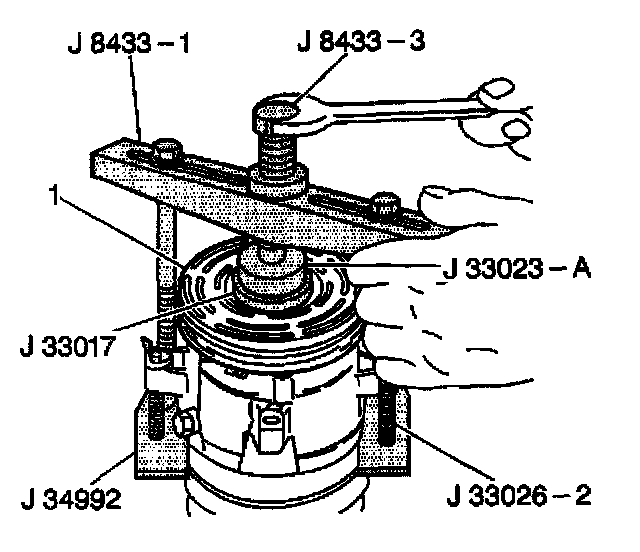 J 8433 – 1
J 8433 – 3
1
J 33023 – A
J 33017
J 34992
J 33026 – 2