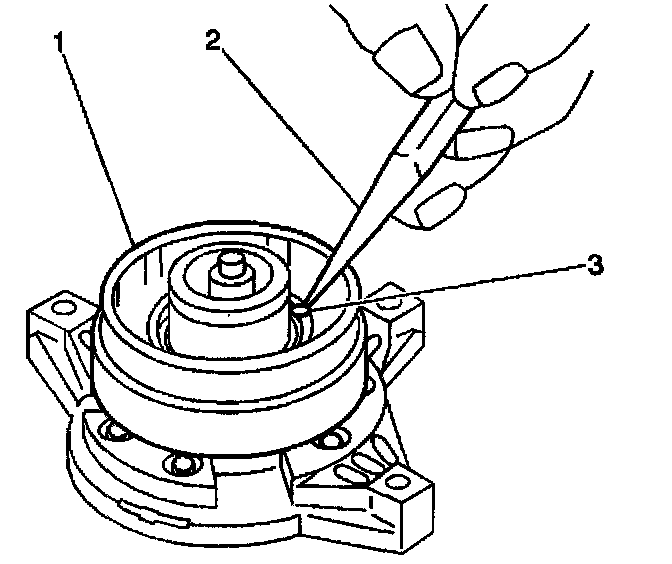 1
2
3