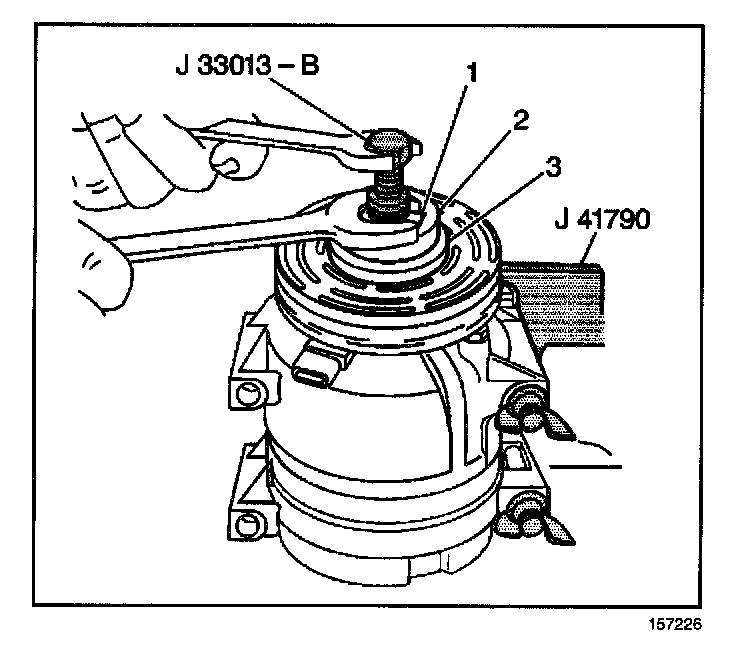 J 33013 – B
1
2
3
J 41790
157226