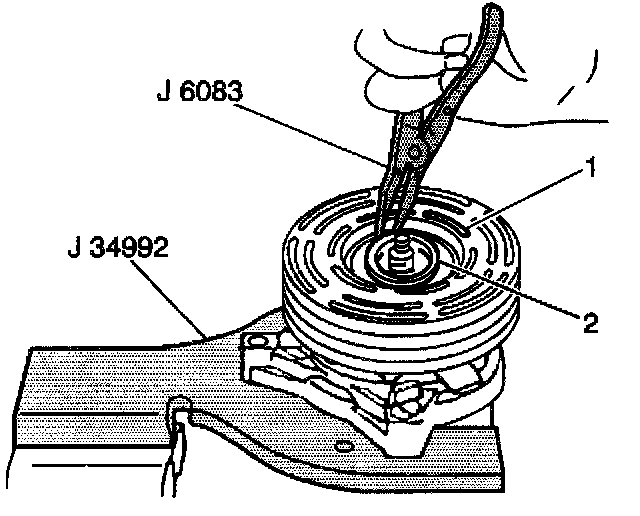 J 6083
1
J 34992
2